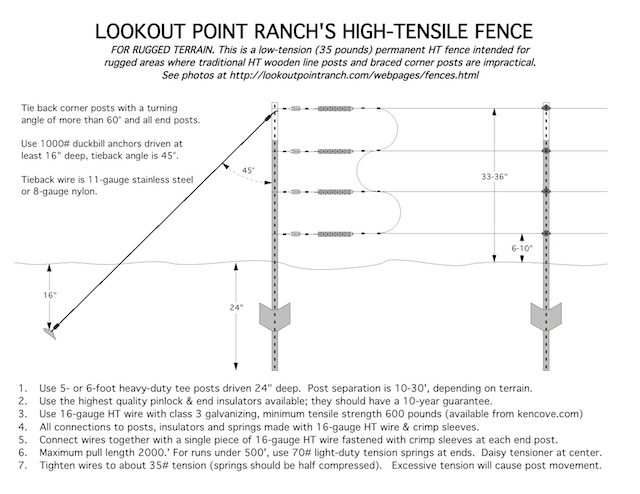 LOOKOUT POINT RANCH'S HIGH-TENSILE FENCE

FOR RUGGED TERRAIN. This is a low-tension (35 pounds) permanent HT fence intended for rugged areas where traditional HT wooden line posts and braced corner posts are impractical. See photos at http://lookoutpointranch.com/webpages/fences.html

Tie back corner posts with a turning angle of more than 60° and all end posts.

Use 1000# duckbill anchors driven at least 16" deep, tieback angle is 45°.

Tieback wire is 11-gauge stainless steel or 8-gauge nylon.

45°

33-36"

6-10"

16"

24"

1. Use 5- or 6-foot heavy-duty tee posts driven 24" deep. Post separation is 10-30', depending on terrain.
2. Use the highest quality pinlock & end insulators available; they should have a 10-year guarantee.
3. Use 16-gauge HT wire with class 3 galvanizing, minimum tensile strength 600 pounds (available from kencove.com)
4. All connections to posts, insulators and springs made with 16-gauge HT wire & crimp sleeves.
5. Connect wires together with a single piece of 16-gauge HT wire fastened with crimp sleeves at each end post.
6. Maximum pull length 2000.' For runs under 500', use 70# light-duty tension springs at ends. Daisy tensioner at center.
7. Tighten wires to about 35# tension (springs should be half compressed). Excessive tension will cause post movement.